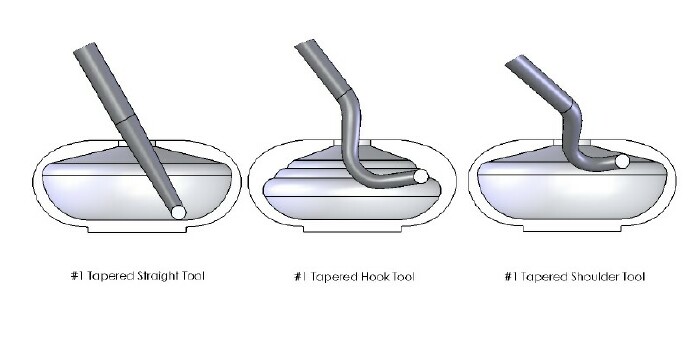 #1 Tapered Straight Tool

#1 Tapered Hook Tool

#1 Tapered Shoulder Tool