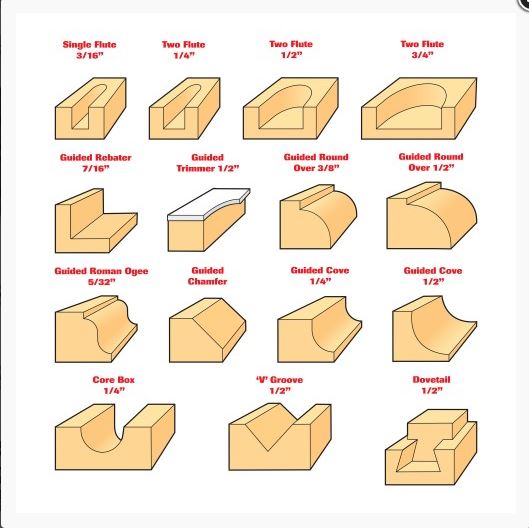 Single Flute
3/16"

Two Flute
1/4"

Two Flute
1/2"

Two Flute
3/4"

Guided Rebater
7/16"

Guided
Trimmer 1/2"

Guided Round
Over 3/8"

Guided Round
Over 1/2"

Guided Roman Ogee
5/32"

Guided
Chamfer

Guided Cove
1/4"

Guided Cove
1/2"

Core Box
1/4"

'V' Groove
1/2"

Dovetail
1/2"